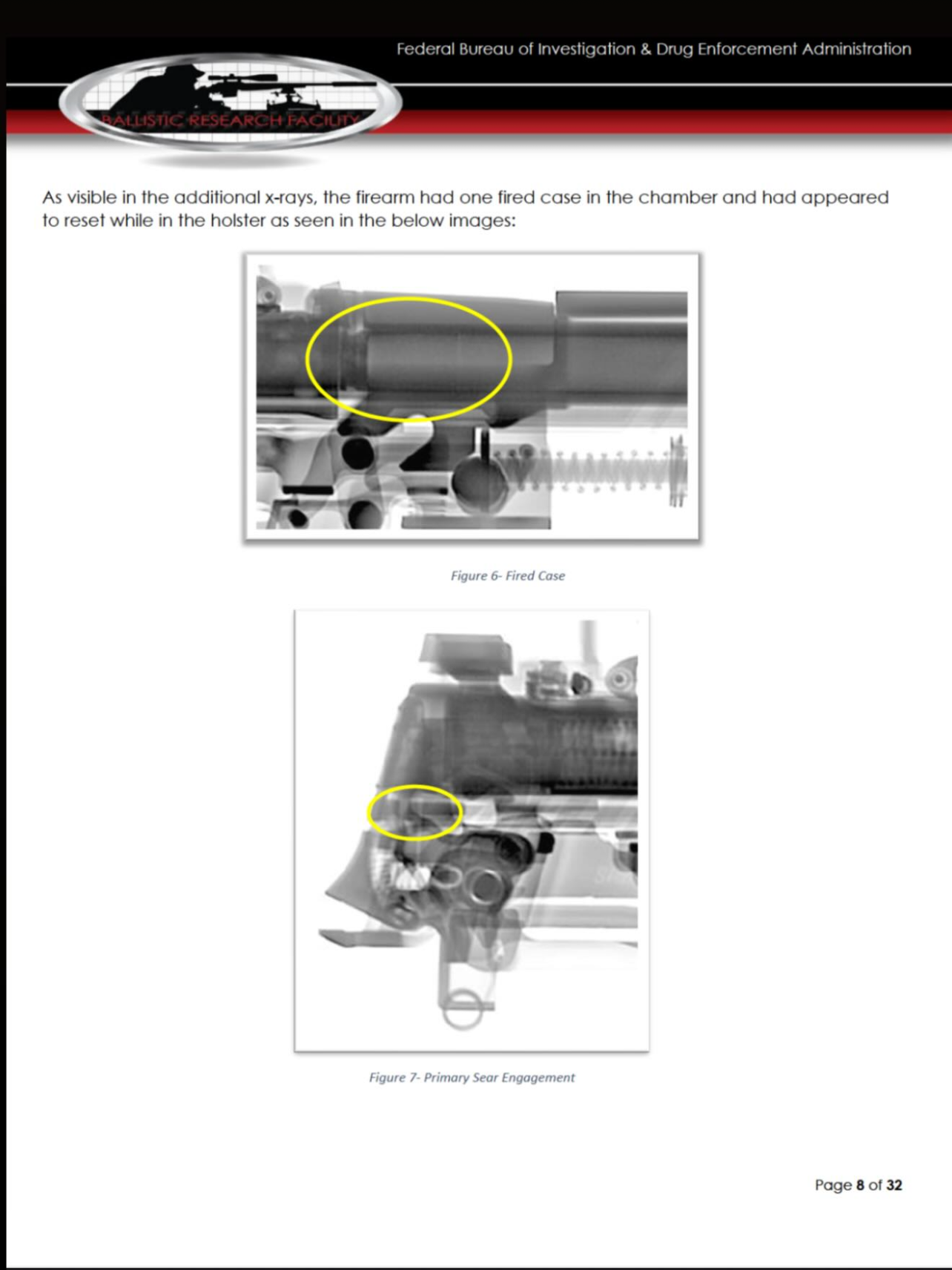 Federal Bureau of Investigation & Drug Enforcement Administration

BALLISTIC RESEARCH FACILITY

As visible in the additional x-rays, the firearm had one fired case in the chamber and had appeared to reset while in the holster as seen in the below images:

Figure 6- Fired Case

Figure 7- Primary Sear Engagement

Page 8 of 32