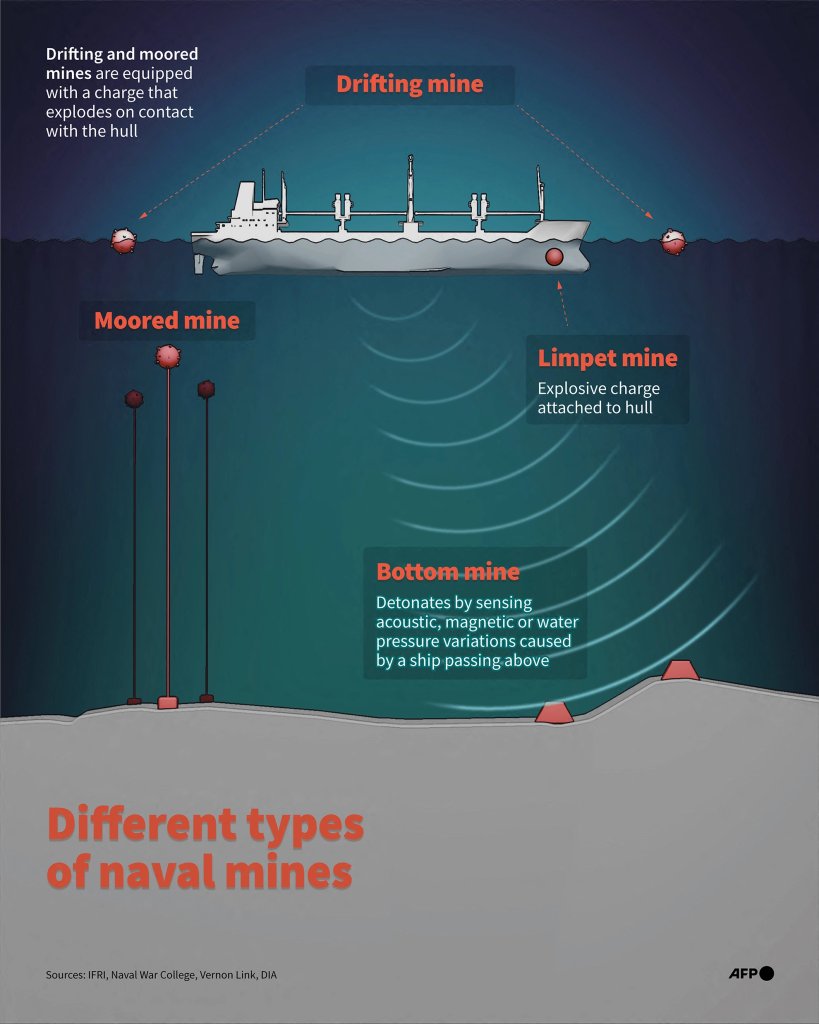 Drifting and moored mines are equipped with a charge that explodes on contact with the hull

Drifting mine

Moored mine

Limpet mine
Explosive charge attached to hull

Bottom mine
Detonates by sensing acoustic, magnetic or water pressure variations caused by a ship passing above

Different types of naval mines

Sources: IFRI, Naval War College, Vernon Link, DIA

AFP